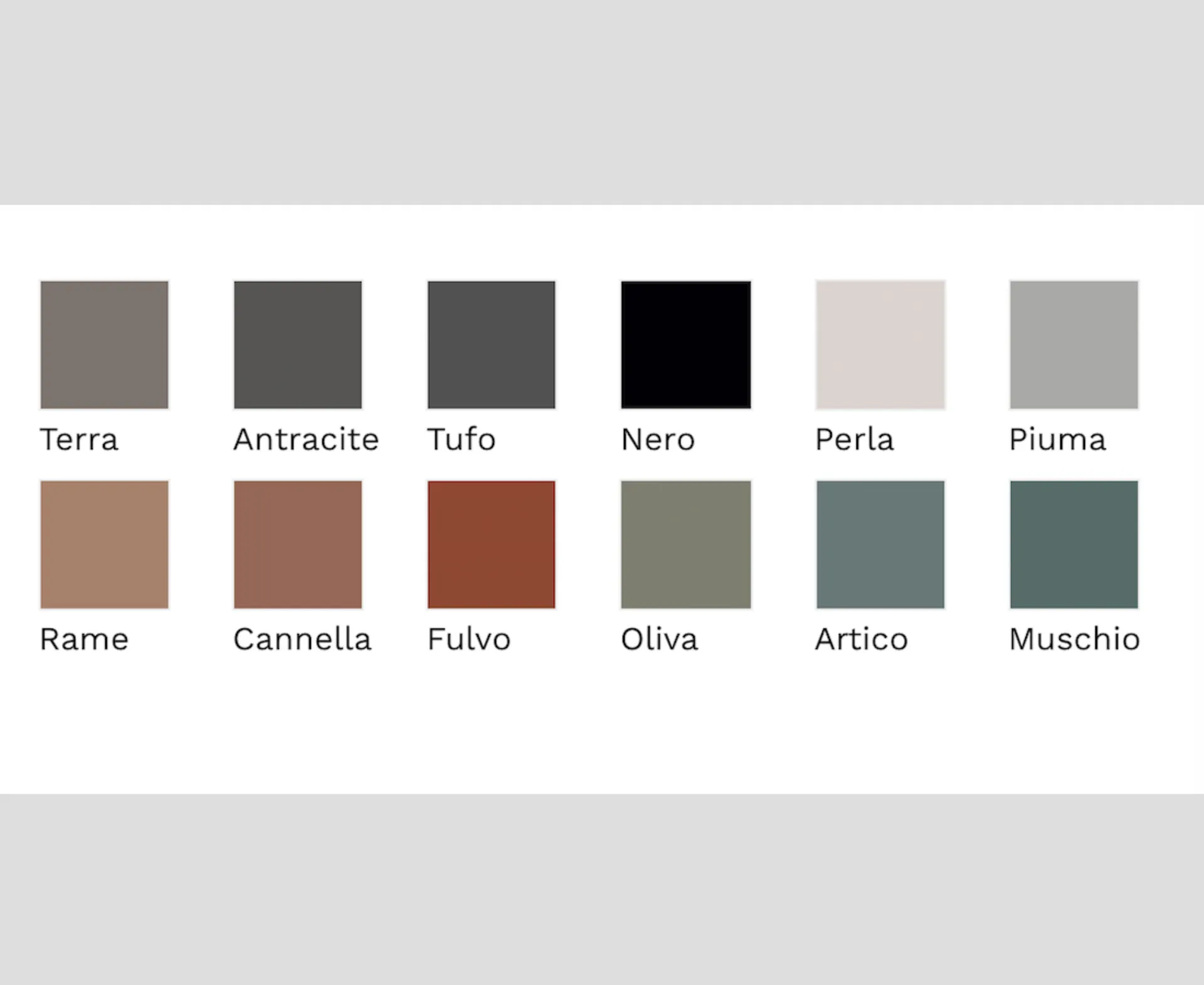 Terra Antracite Tufo Nero Perla Piuma

Rame Cannella Fulvo Oliva Artico Muschio