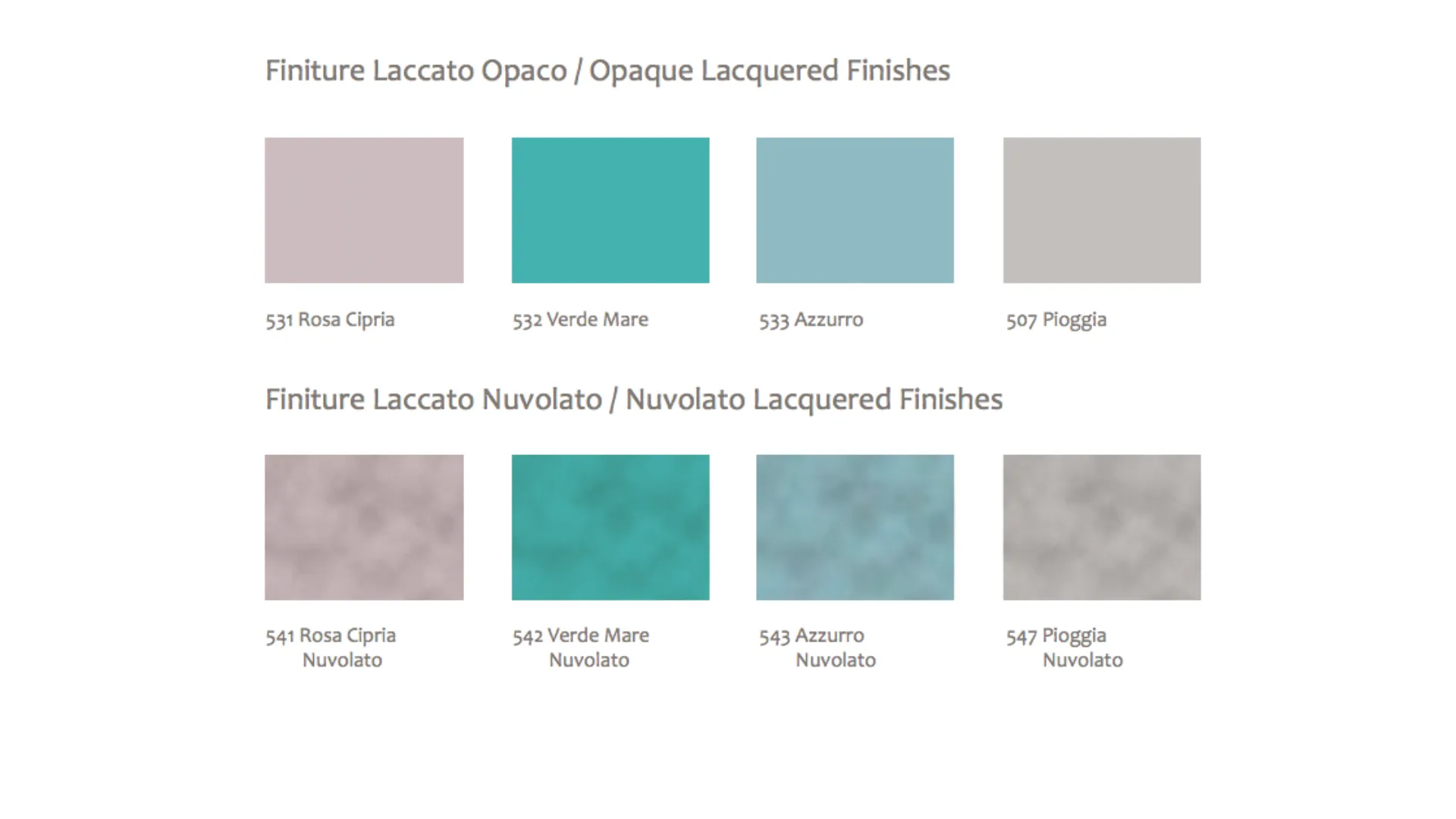 Finiture Laccato Opaco / Opaque Lacquered Finishes

531 Rosa Cipria

532 Verde Mare

533 Azzurro

507 Pioggia

Finiture Laccato Nuvolato / Nuvolato Lacquered Finishes

541 Rosa Cipria
Nuvolato

542 Verde Mare
Nuvolato

543 Azzurro
Nuvolato

547 Pioggia
Nuvolato