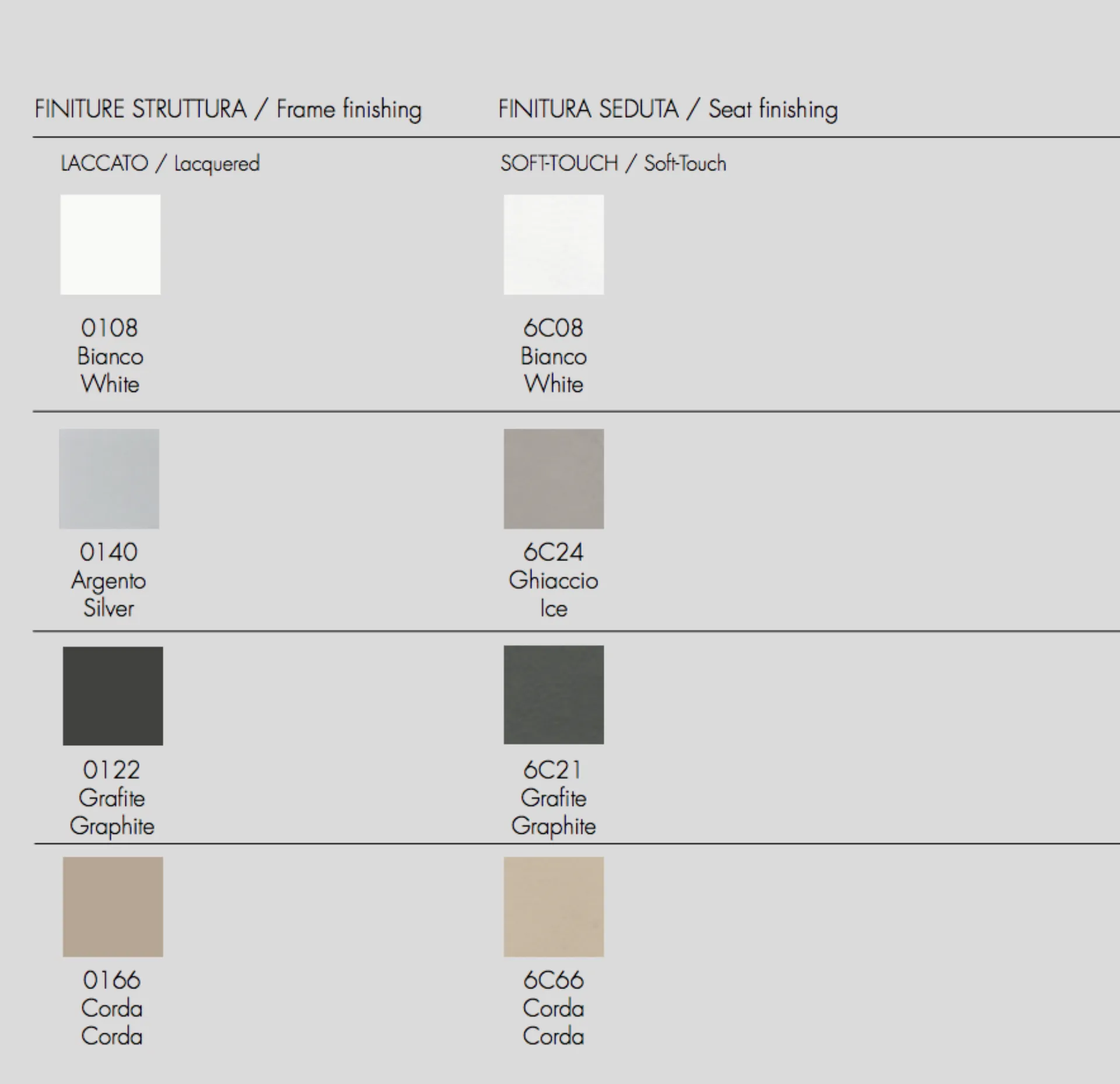 FINITURE STRUTTURA / Frame finishing

LACCATO / Lacquered

0108
Bianco
White

0140
Argento
Silver

0122
Grafite
Graphite

0166
Corda
Corda

FINITURA SEDUTA / Seat finishing

SOFT-TOUCH / Soft-Touch

6C08
Bianco
White

6C24
Ghiaccio
Ice

6C21
Grafite
Graphite

6C66
Corda
Corda